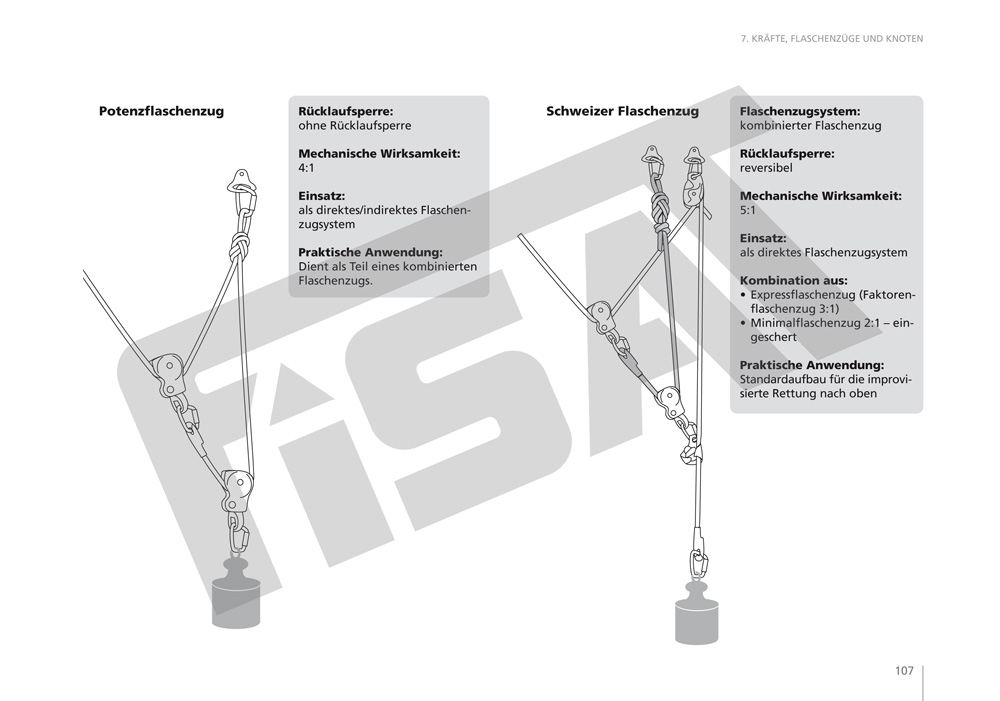 7. KRÄFTE, FLASCHENZÜGE UND KNOTEN

Potenzflaschenzug

Rücklaufsperre:
ohne Rücklaufsperre

Mechanische Wirksamkeit:
4:1

Einsatz:
als direktes/indirektes Flaschenzugsystem

Praktische Anwendung:
Dient als Teil eines kombinierten Flaschenzugs.

Schweizer Flaschenzug

Flaschenzugsystem:
kombinierter Flaschenzug

Rücklaufsperre:
reversibel

Mechanische Wirksamkeit:
5:1

Einsatz:
als direktes Flaschenzugsystem

Kombination aus:
• Expressflaschenzug (Faktorenflaschenzug 3:1)
• Minimalflaschenzug 2:1 – eingeschert

Praktische Anwendung:
Standardaufbau für die improvisierte Rettung nach oben

FISAT

107